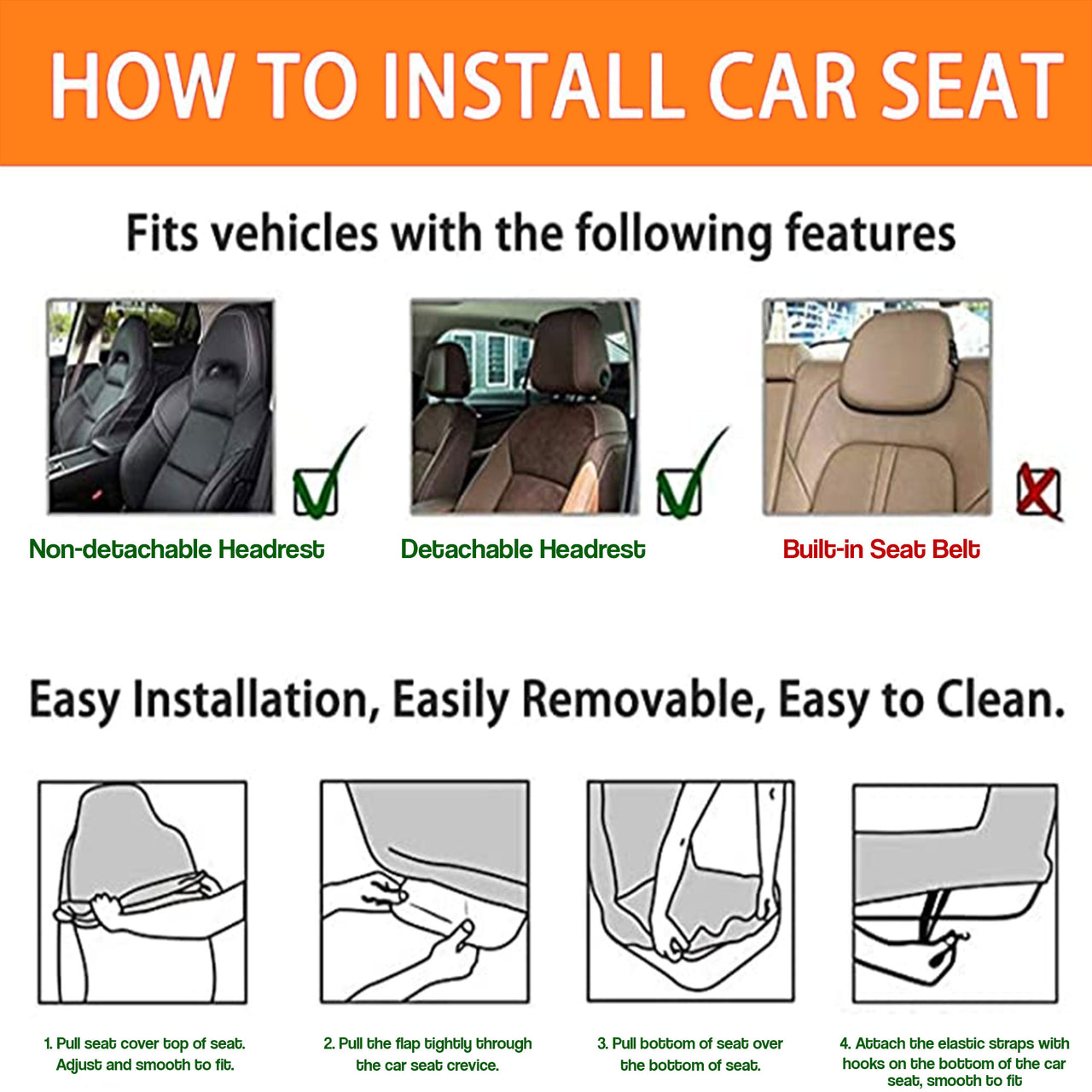 HOW TO INSTALL CAR SEAT

Fits vehicles with the following features

Non-detachable Headrest

Detachable Headrest

Built-in Seat Belt

Easy Installation, Easily Removable, Easy to Clean.

1. Pull seat cover top of seat. Adjust and smooth to fit.

2. Pull the flap tightly through the car seat crevice.

3. Pull bottom of seat over the bottom of seat.

4. Attach the elastic straps with hooks on the bottom of the car seat, smooth to fit